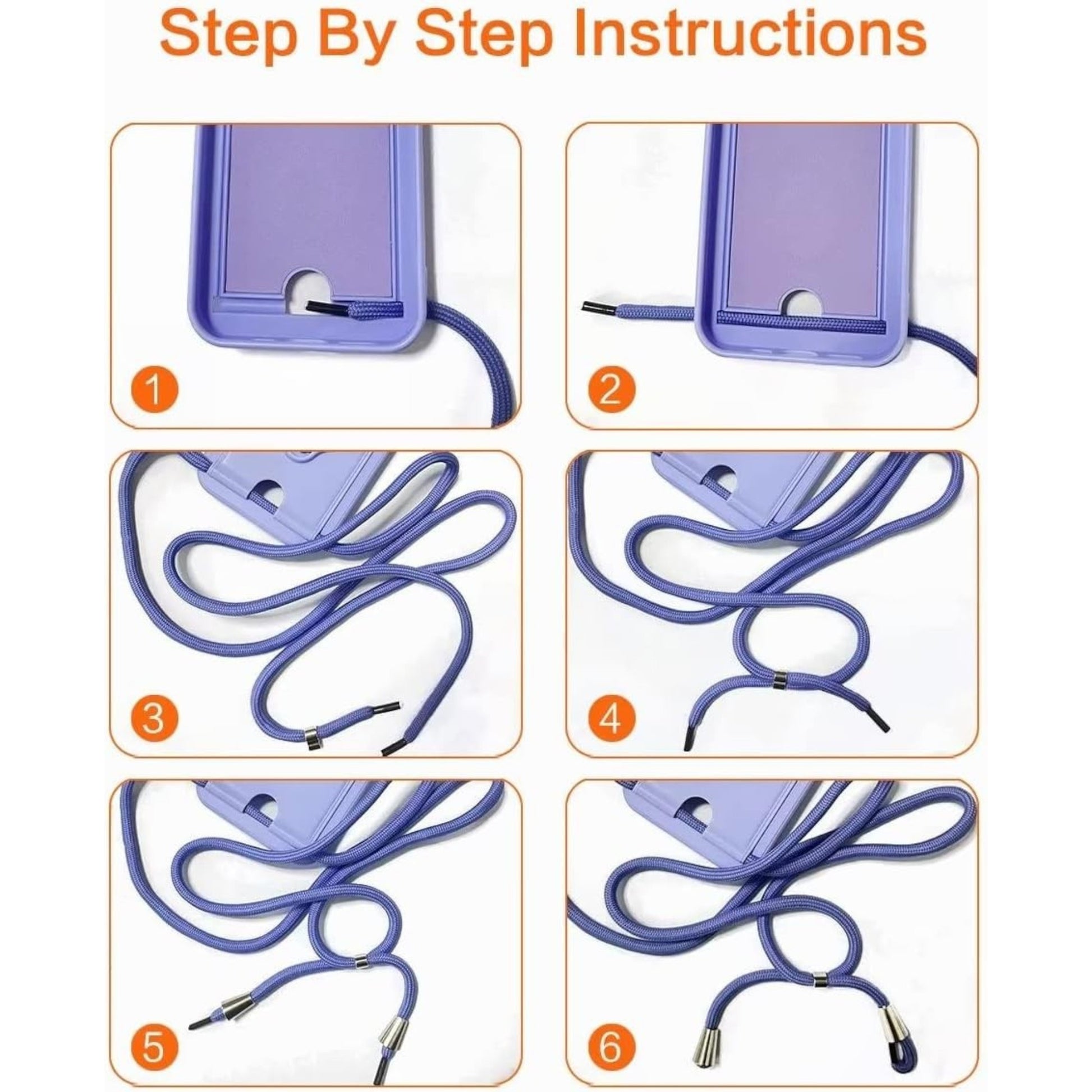 Step By Step Instructions

1

2

3

4

5

6