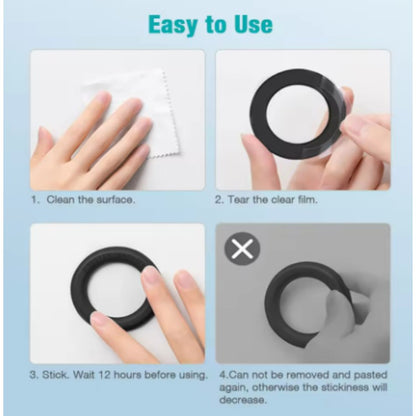 Easy to Use

1. Clean the surface.

2. Tear the clear film.

3. Stick. Wait 12 hours before using.

4.Can not be removed and pasted again, otherwise the stickiness will decrease.