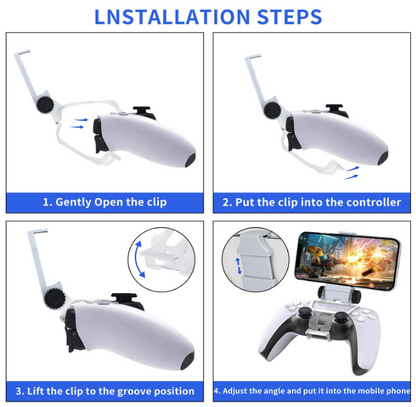 LNSTALLATION STEPS

1. Gently Open the clip

2. Put the clip into the controller

3. Lift the clip to the groove position

4. Adjust the angle and put it into the mobile phone