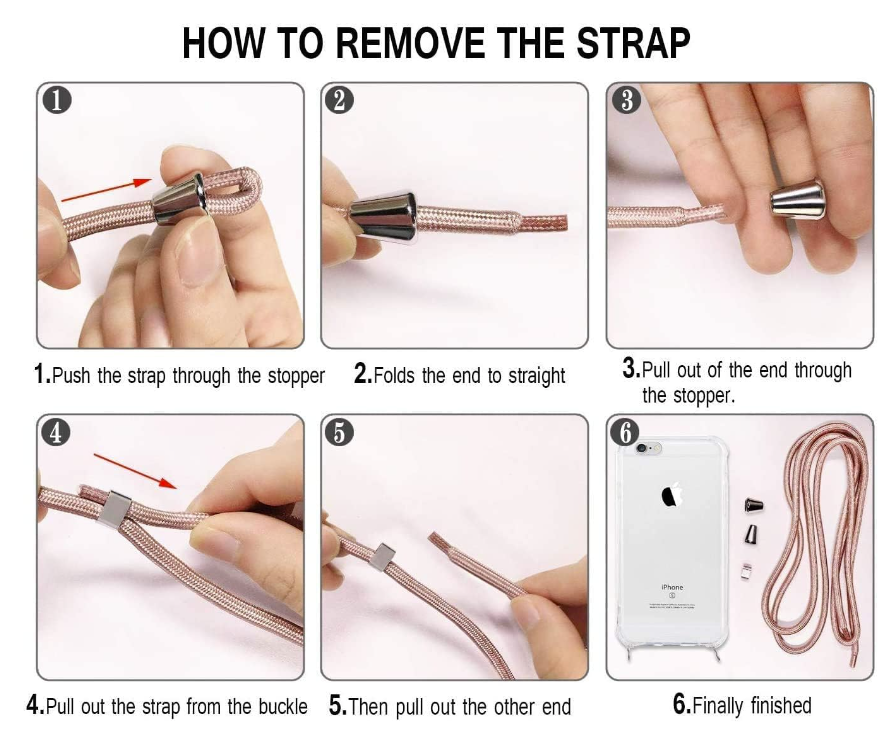 HOW TO REMOVE THE STRAP

1

2

3

1.Push the strap through the stopper

2.Folds the end to straight

3.Pull out of the end through the stopper.

4

5

6

iPhone

4.Pull out the strap from the buckle

5.Then pull out the other end

6.Finally finished