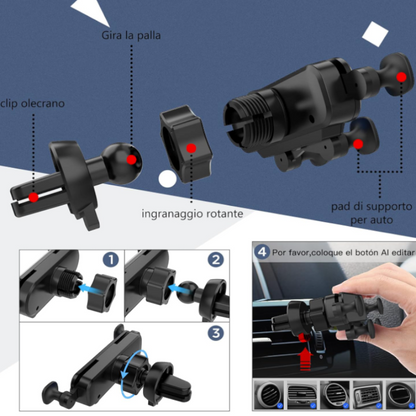 Gira la palla

clip olecrano

ingranaggio rotante

pad di supporto per auto

1

2

3

4 Por favor,coloque el botón Al editar