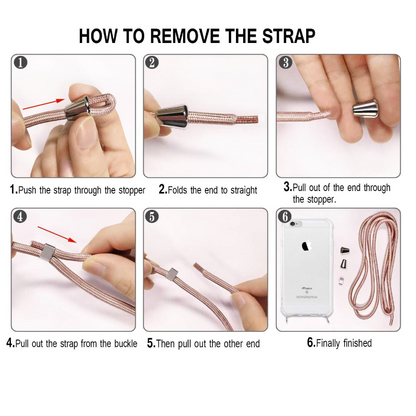 HOW TO REMOVE THE STRAP

1

2

3

1.Push the strap through the stopper

2.Folds the end to straight

3.Pull out of the end through the stopper.

4

5

6

iPhone

4.Pull out the strap from the buckle

5.Then pull out the other end

6.Finally finished