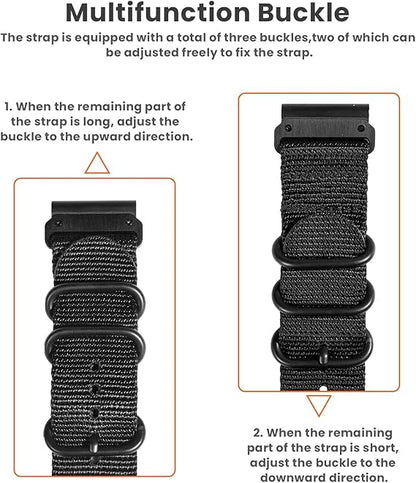 Multifunction Buckle

The strap is equipped with a total of three buckles,two of which can be adjusted freely to fix the strap.

1. When the remaining part of the strap is long, adjust the buckle to the upward direction.

2. When the remaining part of the strap is short, adjust the buckle to the downward direction.