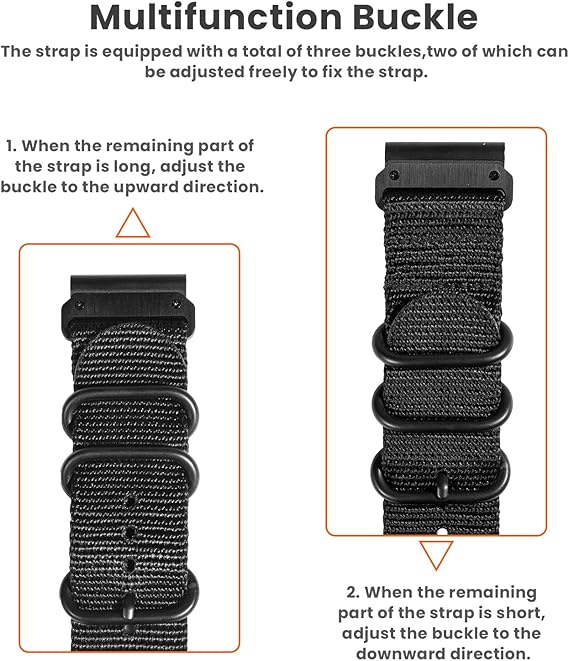 Multifunction Buckle

The strap is equipped with a total of three buckles,two of which can be adjusted freely to fix the strap.

1. When the remaining part of the strap is long, adjust the buckle to the upward direction.

2. When the remaining part of the strap is short, adjust the buckle to the downward direction.