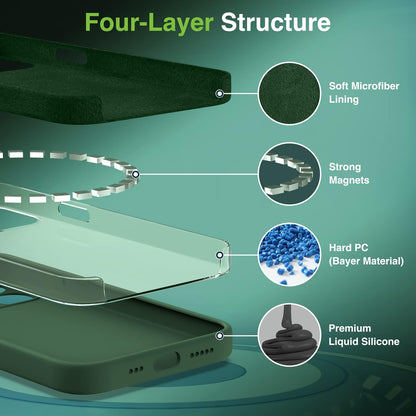 Four-Layer Structure

Soft Microfiber Lining

Strong Magnets

Hard PC (Bayer Material)

Premium Liquid Silicone