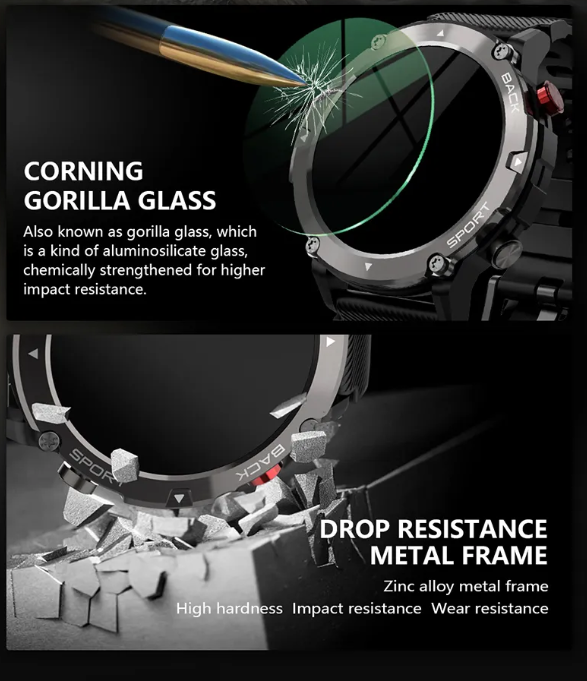 BACK

SPORT

CORNING GORILLA GLASS

Also known as gorilla glass, which is a kind of aluminosilicate glass, chemically strengthened for higher impact resistance.

SPORT

BACK

DROP RESISTANCE METAL FRAME

Zinc alloy metal frame

High hardness Impact resistance Wear resistance