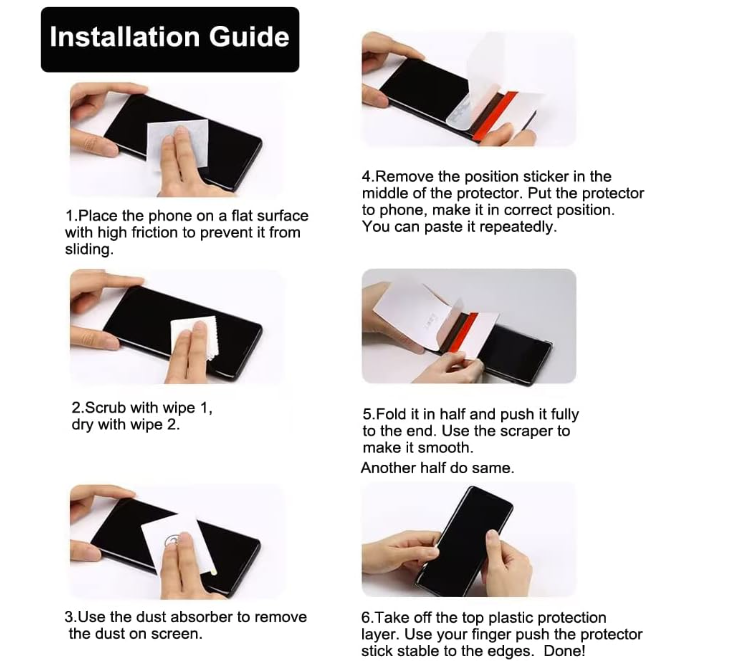 Installation Guide

1.Place the phone on a flat surface with high friction to prevent it from sliding.

2.Scrub with wipe 1, dry with wipe 2.

3.Use the dust absorber to remove the dust on screen.

4.Remove the position sticker in the middle of the protector. Put the protector to phone, make it in correct position. You can paste it repeatedly.

5.Fold it in half and push it fully to the end. Use the scraper to make it smooth.
Another half do same.

6.Take off the top plastic protection layer. Use your finger push the protector stick stable to the edges. Done!