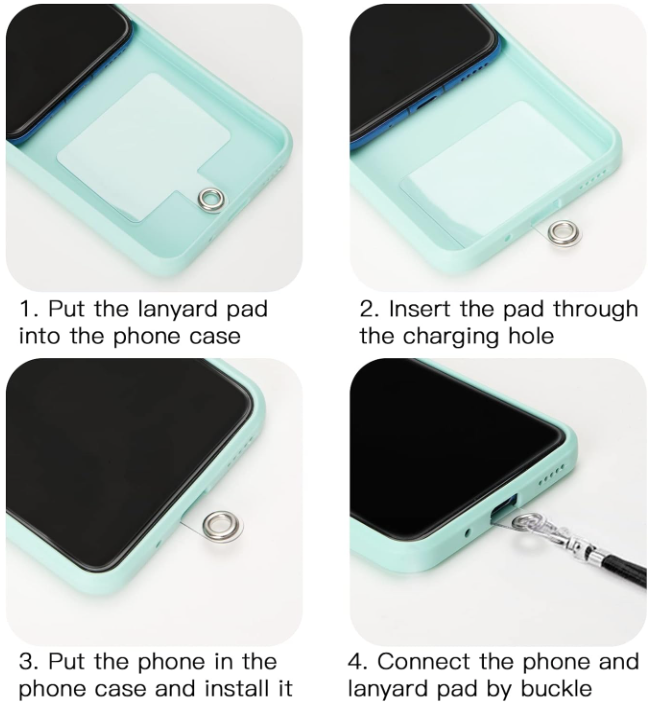 1. Put the lanyard pad into the phone case

2. Insert the pad through the charging hole

3. Put the phone in the phone case and install it

4. Connect the phone and lanyard pad by buckle